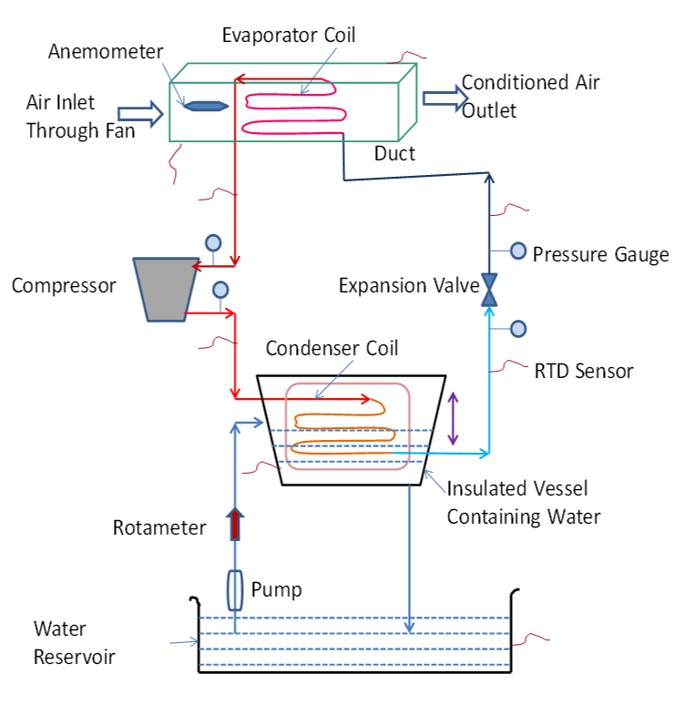 Evaporator Coil

Anemometer

Air Inlet Through Fan

Conditioned Air Outlet

Duct

Pressure Gauge

Compressor

Expansion Valve

Condenser Coil

RTD Sensor

Insulated Vessel Containing Water

Rotameter

Pump

Water Reservoir